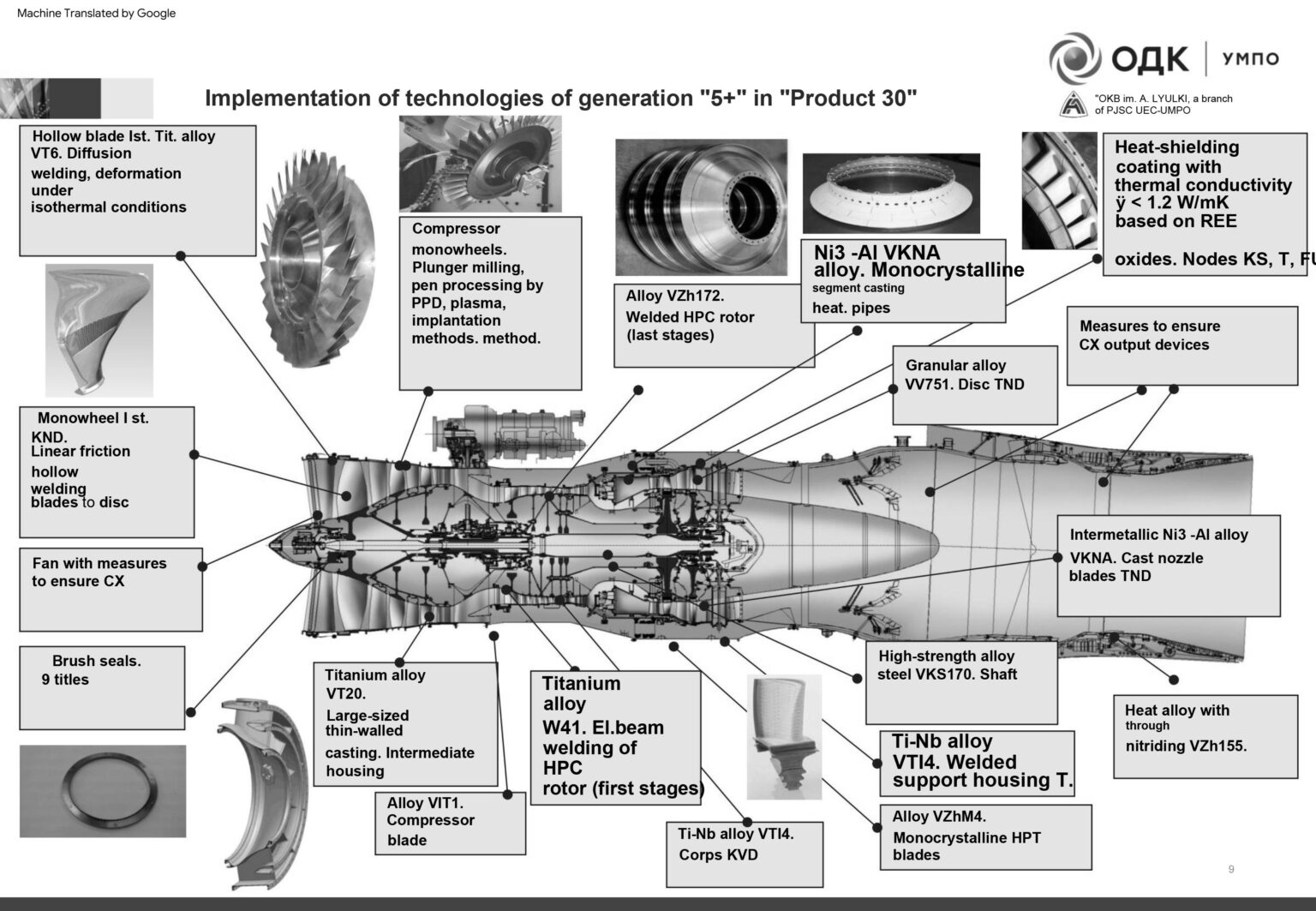 Machine Translated by Google

ОДК | УМПО

"OKB im. A. LYULKI, a branch of PJSC UEC-UMPO

Implementation of technologies of generation "5+" in "Product 30"

Hollow blade Ist. Tit. alloy VT6. Diffusion welding, deformation under isothermal conditions

Compressor monowheels. Plunger milling, pen processing by PPD, plasma, implantation methods. method.

Alloy VZh172. Welded HPC rotor (last stages)

Ni3 -Al VKNA alloy. Monocrystalline segment casting heat. pipes

Heat-shielding coating with thermal conductivity ÿ < 1.2 W/mK based on REE

oxides. Nodes KS, T, FU

Measures to ensure CX output devices

Granular alloy VV751. Disc TND

Monowheel I st. KND. Linear friction hollow welding blades to disc

Fan with measures to ensure CX

Intermetallic Ni3 -Al alloy VKNA. Cast nozzle blades TND

Brush seals. 9 titles

Titanium alloy VT20. Large-sized thin-walled casting. Intermediate housing

Titanium alloy W41. El.beam welding of HPC rotor (first stages)

High-strength alloy steel VKS170. Shaft

Heat alloy with through nitriding VZh155.

Ti-Nb alloy VTI4. Welded support housing T.

Alloy VIT1. Compressor blade

Ti-Nb alloy VTI4. Corps KVD

Alloy VZhM4. Monocrystalline HPT blades

9