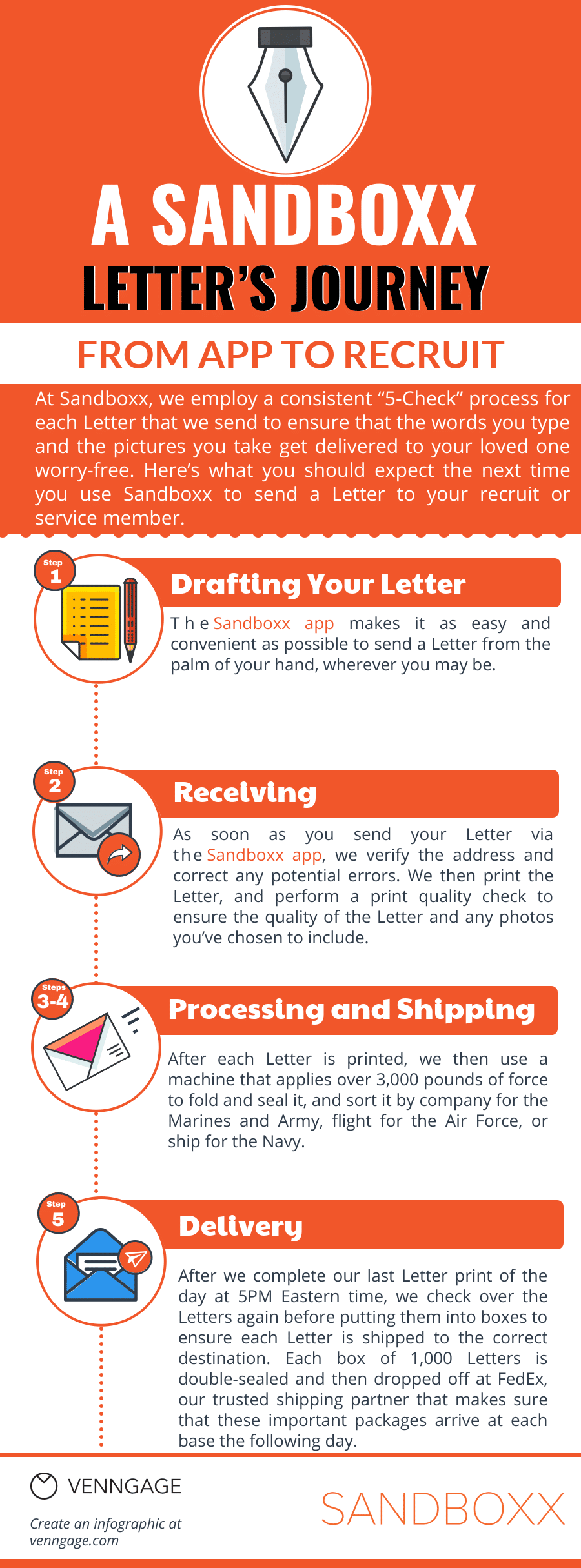 A SANDBOXX
LETTER'S JOURNEY

FROM APP TO RECRUIT

At Sandboxx, we employ a consistent "5-Check" process for each Letter that we send to ensure that the words you type and the pictures you take get delivered to your loved one worry-free. Here's what you should expect the next time you use Sandboxx to send a Letter to your recruit or service member.

Step 1

Drafting Your Letter

The Sandboxx app makes it as easy and convenient as possible to send a Letter from the palm of your hand, wherever you may be.

Step 2

Receiving

As soon as you send your Letter via the Sandboxx app, we verify the address and correct any potential errors. We then print the Letter, and perform a print quality check to ensure the quality of the Letter and any photos you've chosen to include.

Steps 3-4

Processing and Shipping

After each Letter is printed, we then use a machine that applies over 3,000 pounds of force to fold and seal it, and sort it by company for the Marines and Army, flight for the Air Force, or ship for the Navy.

Step 5

Delivery

After we complete our last Letter print of the day at 5PM Eastern time, we check over the Letters again before putting them into boxes to ensure each Letter is shipped to the correct destination. Each box of 1,000 Letters is double-sealed and then dropped off at FedEx, our trusted shipping partner that makes sure that these important packages arrive at each base the following day.

VENNGAGE

Create an infographic at venngage.com

SANDBOXX